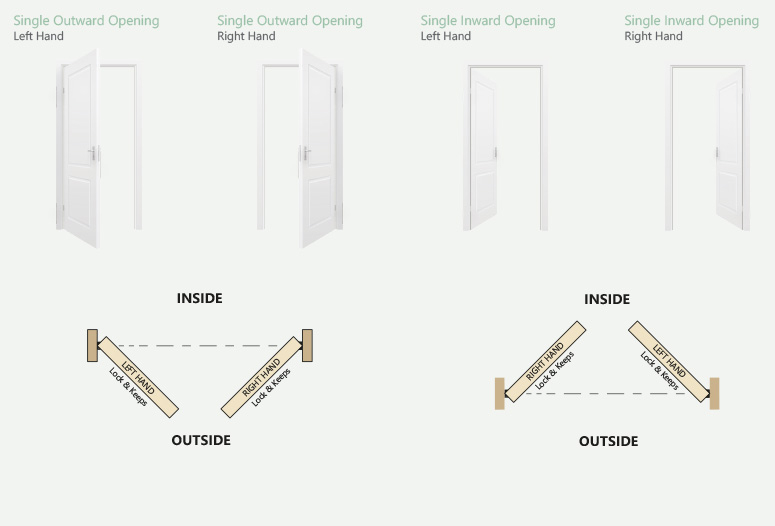 Single Outward Opening
Left Hand

Single Outward Opening
Right Hand

Single Inward Opening
Left Hand

Single Inward Opening
Right Hand

INSIDE

LEFT HAND
Lock & Keeps

RIGHT HAND
Lock & Keeps

OUTSIDE

INSIDE

RIGHT HAND
Lock & Keeps

LEFT HAND
Lock & Keeps

OUTSIDE